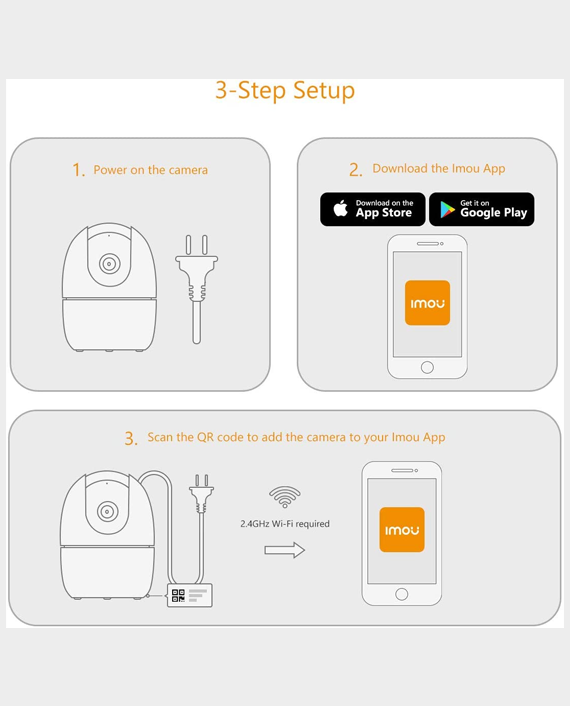 3-Step Setup

1. Power on the camera

2. Download the Imou App

Download on the
App Store

Get it on
Google Play

imou

3. Scan the QR code to add the camera to your Imou App

2.4GHz Wi-Fi required

imou